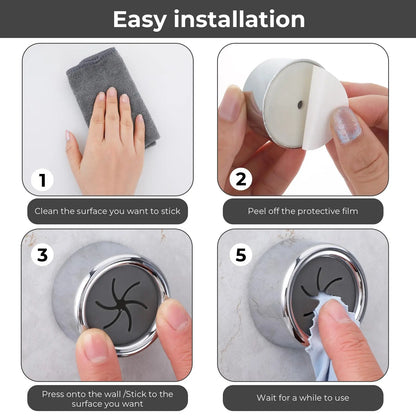 Easy installation

1

Clean the surface you want to stick

2

Peel off the protective film

3

Press onto the wall /Stick to the surface you want

5

Wait for a while to use